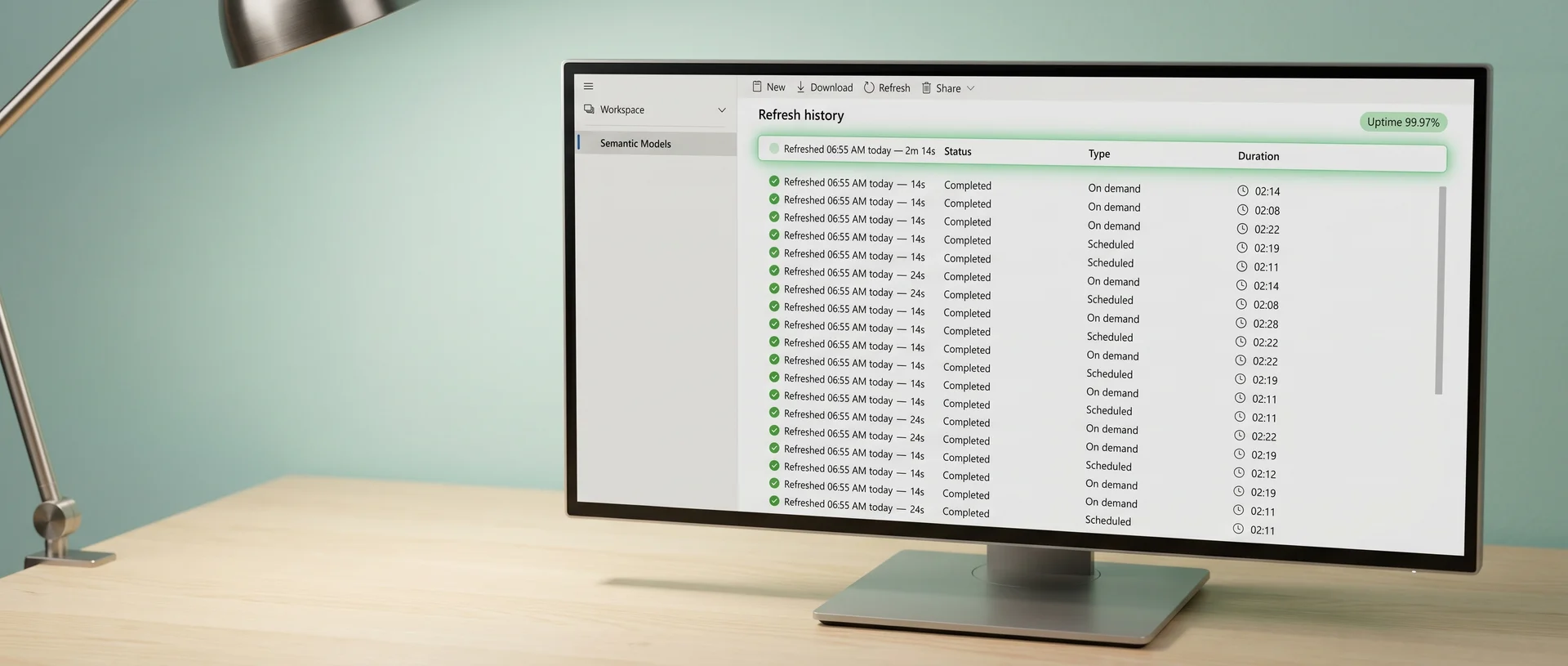 Workspace

Semantic Models

New Download Refresh Share

Refresh history

Uptime 99.97%

| Refreshed 06:55 AM today — 2m 14s | Status | Type | Duration |
|---|---|---|---|
| Refreshed 06:55 AM today — 14s | Completed | On demand | 02:14 |
| Refreshed 06:55 AM today — 14s | Completed | On demand | 02:08 |
| Refreshed 06:55 AM today — 14s | Completed | On demand | 02:22 |
| Refreshed 06:55 AM today — 14s | Completed | Scheduled | 02:19 |
| Refreshed 06:55 AM today — 14s | Completed | Scheduled | 02:11 |
| Refreshed 06:55 AM today — 24s | Completed | On demand | 02:14 |
| Refreshed 06:55 AM today — 24s | Completed | Scheduled | 02:08 |
| Refreshed 06:55 AM today — 14s | Completed | On demand | 02:28 |
| Refreshed 06:55 AM today — 14s | Completed | Scheduled | 02:22 |
| Refreshed 06:55 AM today — 14s | Completed | On demand | 02:22 |
| Refreshed 06:55 AM today — 14s | Completed | Scheduled | 02:19 |
| Refreshed 06:55 AM today — 14s | Completed | On demand | 02:11 |
| Refreshed 06:55 AM today — 14s | Completed | Scheduled | 02:11 |
| Refreshed 06:55 AM today — 24s | Completed | On demand | 02:22 |
| Refreshed 06:55 AM today — 24s | Completed | On demand | 02:19 |
| Refreshed 06:55 AM today — 14s | Completed | Scheduled | 02:12 |
| Refreshed 06:55 AM today — 14s | Completed | On demand | 02:19 |
| Refreshed 06:55 AM today — 14s | Completed | On demand | 02:11 |
| Refreshed 06:55 AM today — 24s | Completed | Scheduled | 02:11 |